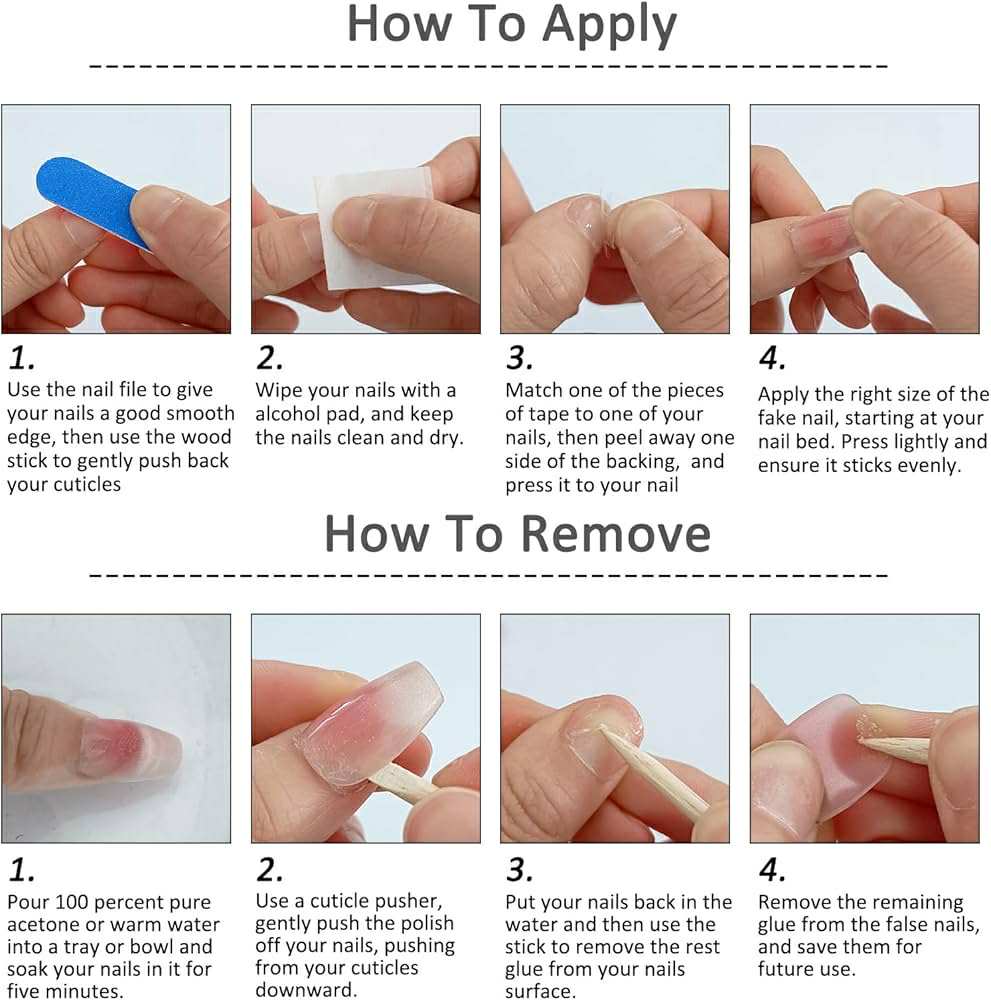 How To Apply

1.
Use the nail file to give your nails a good smooth edge, then use the wood stick to gently push back your cuticles

2.
Wipe your nails with a alcohol pad, and keep the nails clean and dry.

3.
Match one of the pieces of tape to one of your nails, then peel away one side of the backing, and press it to your nail

4.
Apply the right size of the fake nail, starting at your nail bed. Press lightly and ensure it sticks evenly.

How To Remove

1.
Pour 100 percent pure acetone or warm water into a tray or bowl and soak your nails in it for five minutes.

2.
Use a cuticle pusher, gently push the polish off your nails, pushing from your cuticles downward.

3.
Put your nails back in the water and then use the stick to remove the rest glue from your nails surface.

4.
Remove the remaining glue from the false nails, and save them for future use.